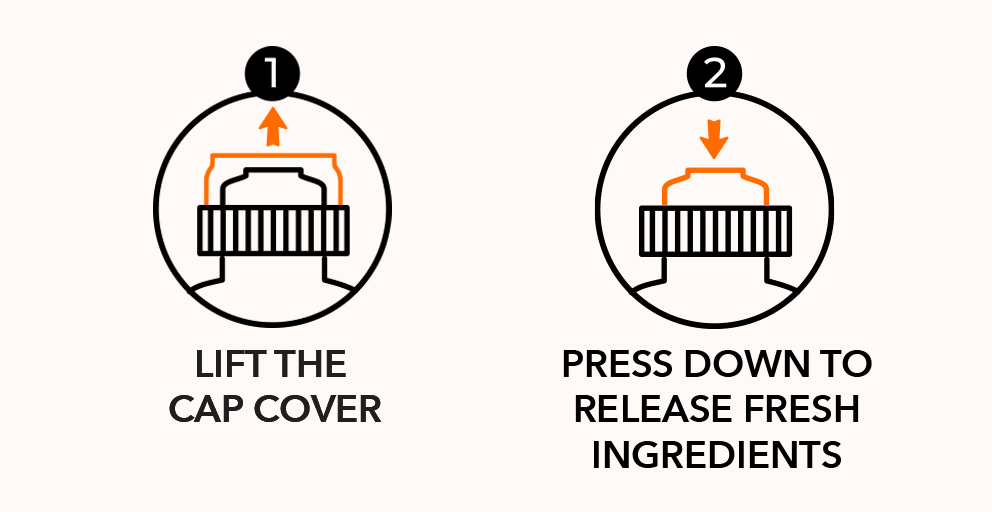 1

LIFT THE CAP COVER

2

PRESS DOWN TO RELEASE FRESH INGREDIENTS